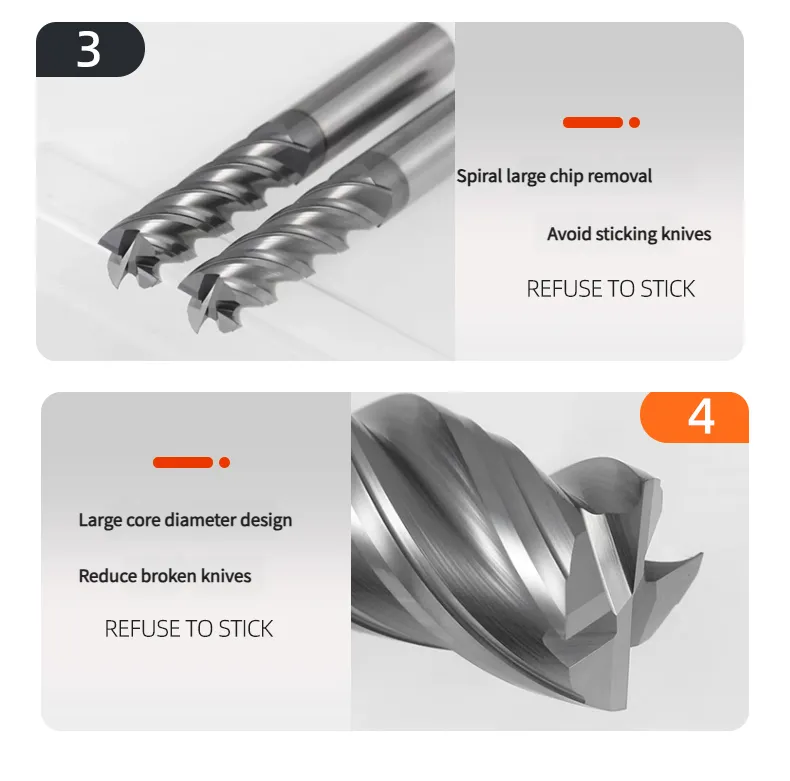 3

Spiral large chip removal

Avoid sticking knives

REFUSE TO STICK

4

Large core diameter design

Reduce broken knives

REFUSE TO STICK